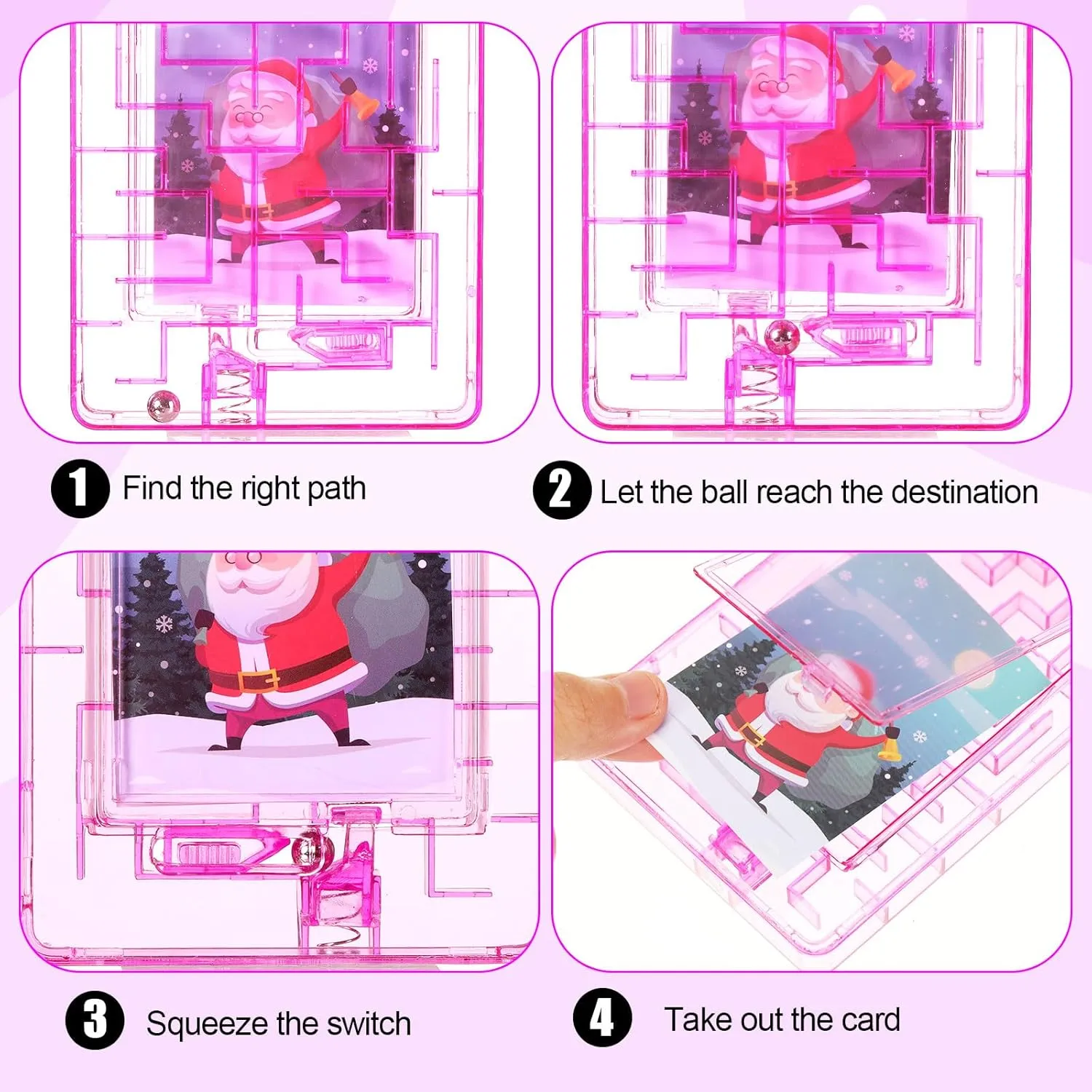 1 Find the right path

2 Let the ball reach the destination

3 Squeeze the switch

4 Take out the card