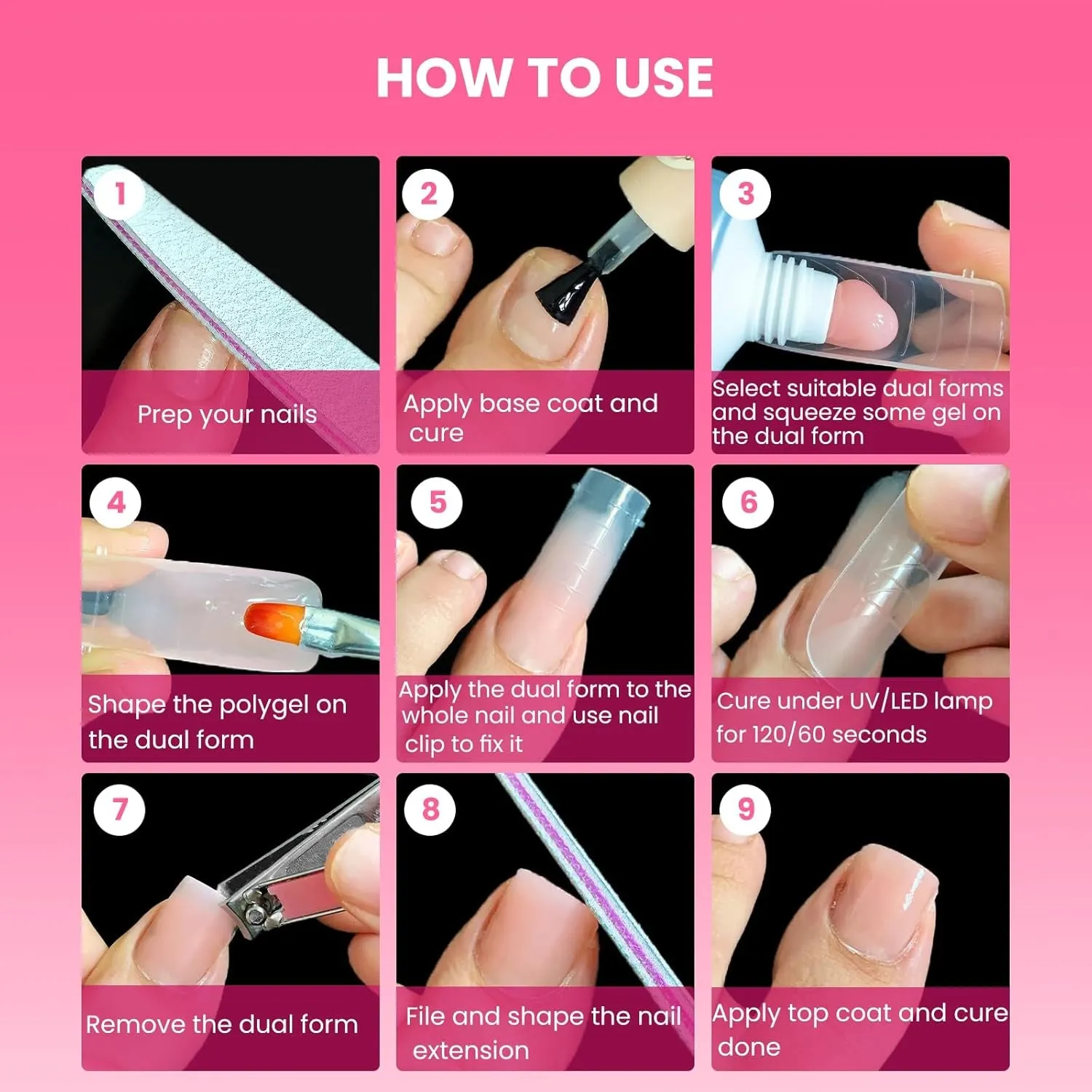 HOW TO USE

1
Prep your nails

2
Apply base coat and cure

3
Select suitable dual forms and squeeze some gel on the dual form

4
Shape the polygel on the dual form

5
Apply the dual form to the whole nail and use nail clip to fix it

6
Cure under UV/LED lamp for 120/60 seconds

7
Remove the dual form

8
File and shape the nail extension

9
Apply top coat and cure done