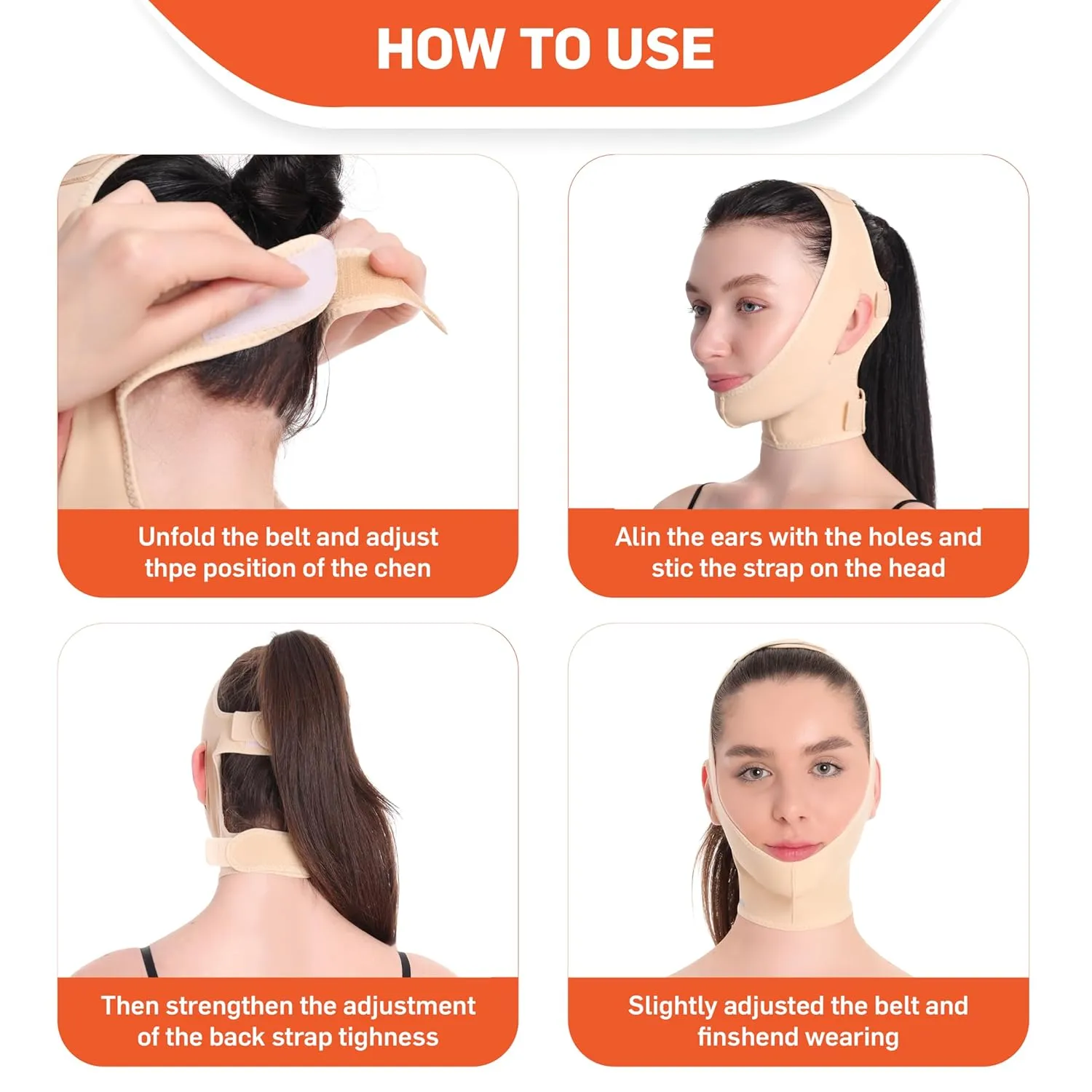 HOW TO USE

Unfold the belt and adjust thpe position of the chen

Alin the ears with the holes and stic the strap on the head

Then strengthen the adjustment of the back strap tighness

Slightly adjusted the belt and finshend wearing