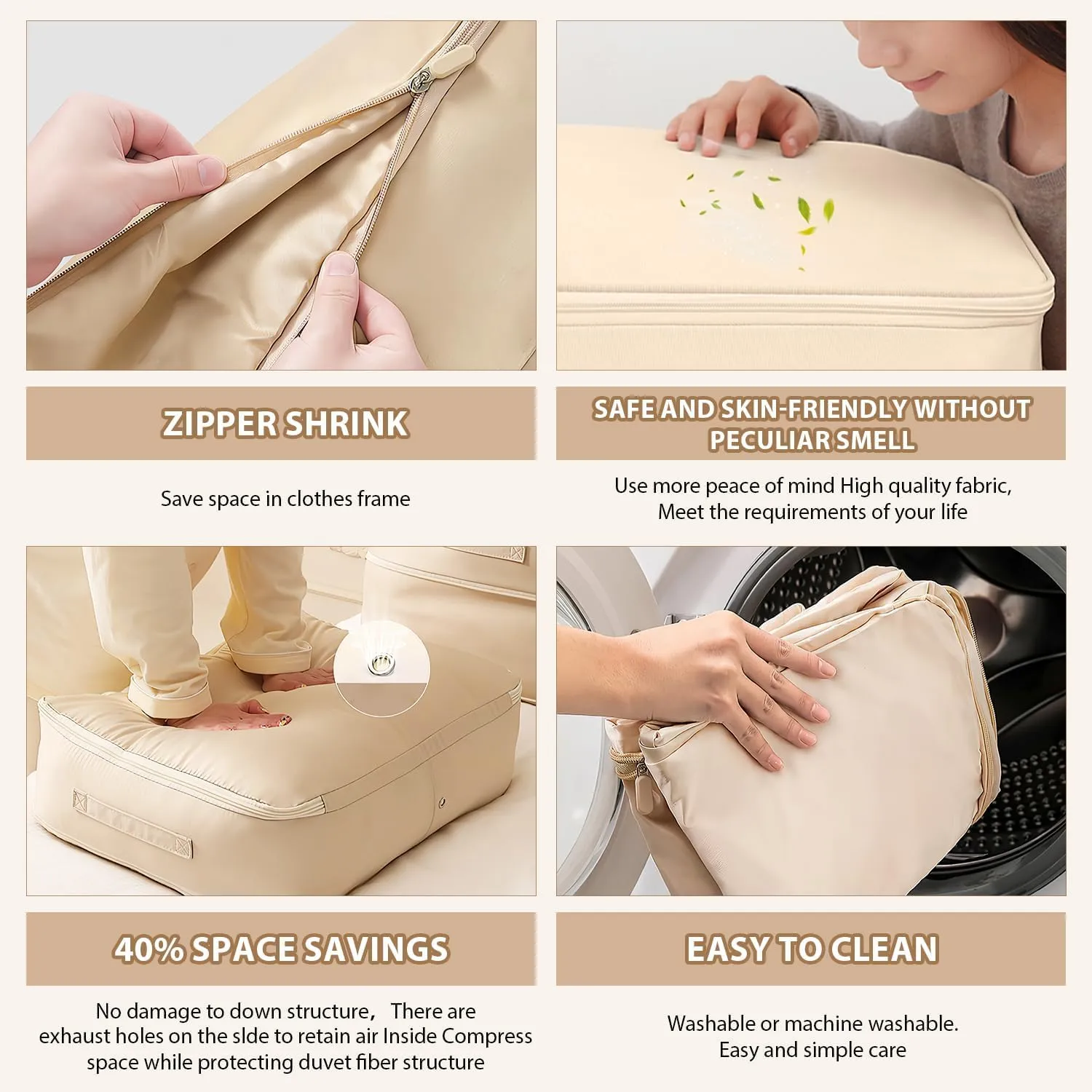 ZIPPER SHRINK

Save space in clothes frame

SAFE AND SKIN-FRIENDLY WITHOUT PECULIAR SMELL

Use more peace of mind High quality fabric, Meet the requirements of your life

40% SPACE SAVINGS

No damage to down structure， There are exhaust holes on the slde to retain air Inside Compress space while protecting duvet fiber structure

EASY TO CLEAN

Washable or machine washable. Easy and simple care